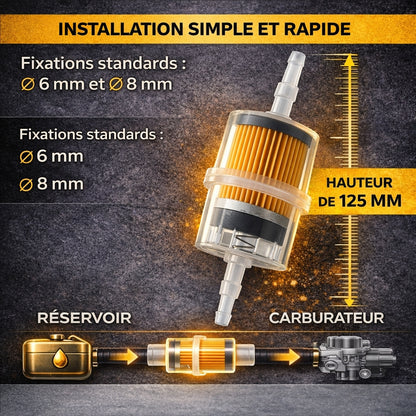 INSTALLATION SIMPLE ET RAPIDE

Fixations standards :
⌀ 6 mm et ⌀ 8 mm

Fixations standards :
⌀ 6 mm
⌀ 8 mm

HAUTEUR
DE 125 MM

RÉSERVOIR

CARBURATEUR